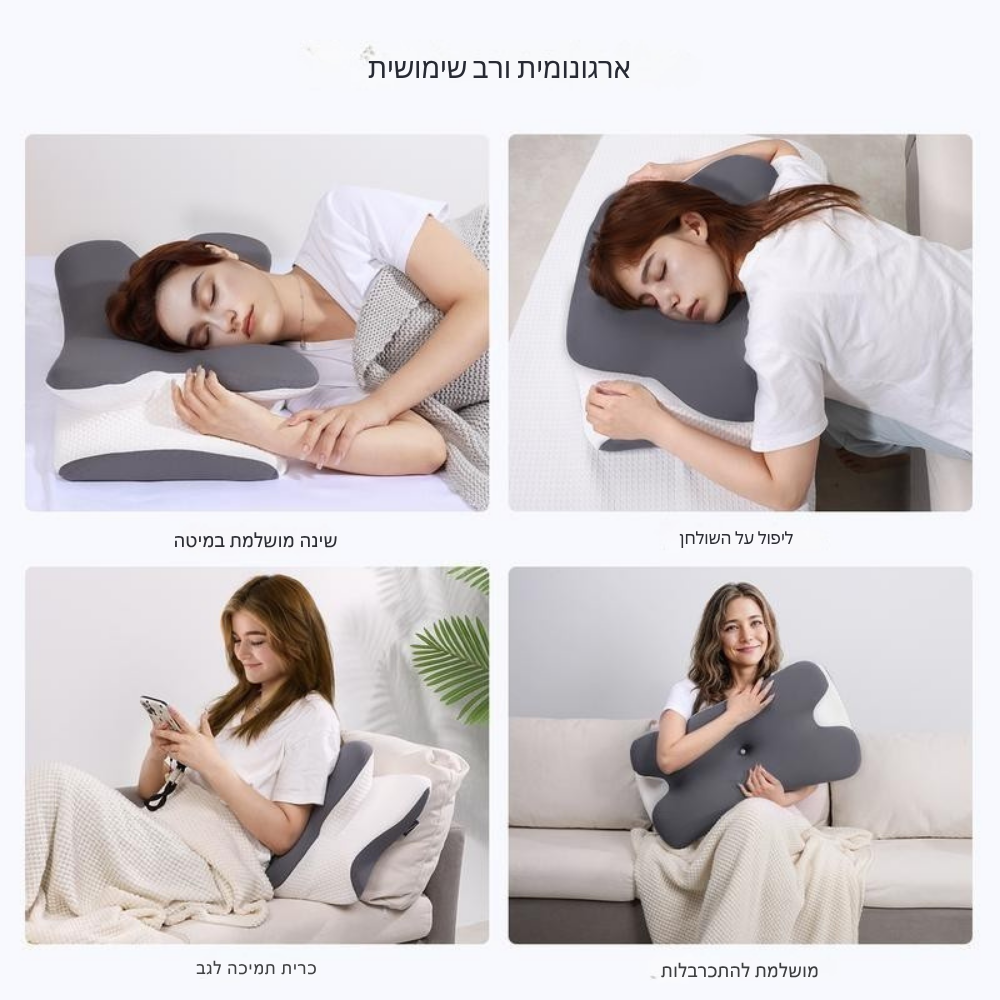 ארגונומית ורב שימושית

ליפול על השולחן

שינה מושלמת במיטה

מושלמת להתכרבלות

כרית תמיכה לגב