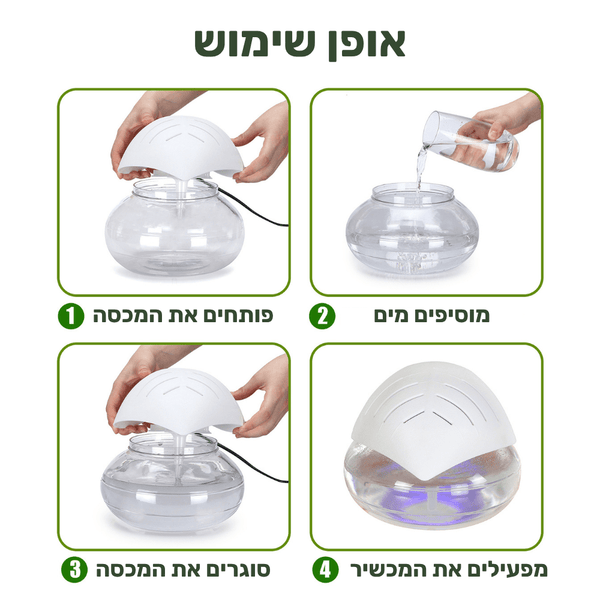 אופן שימוש

1 פותחים את המכסה

2 מוסיפים מים

3 סוגרים את המכסה

4 מפעילים את המכשיר